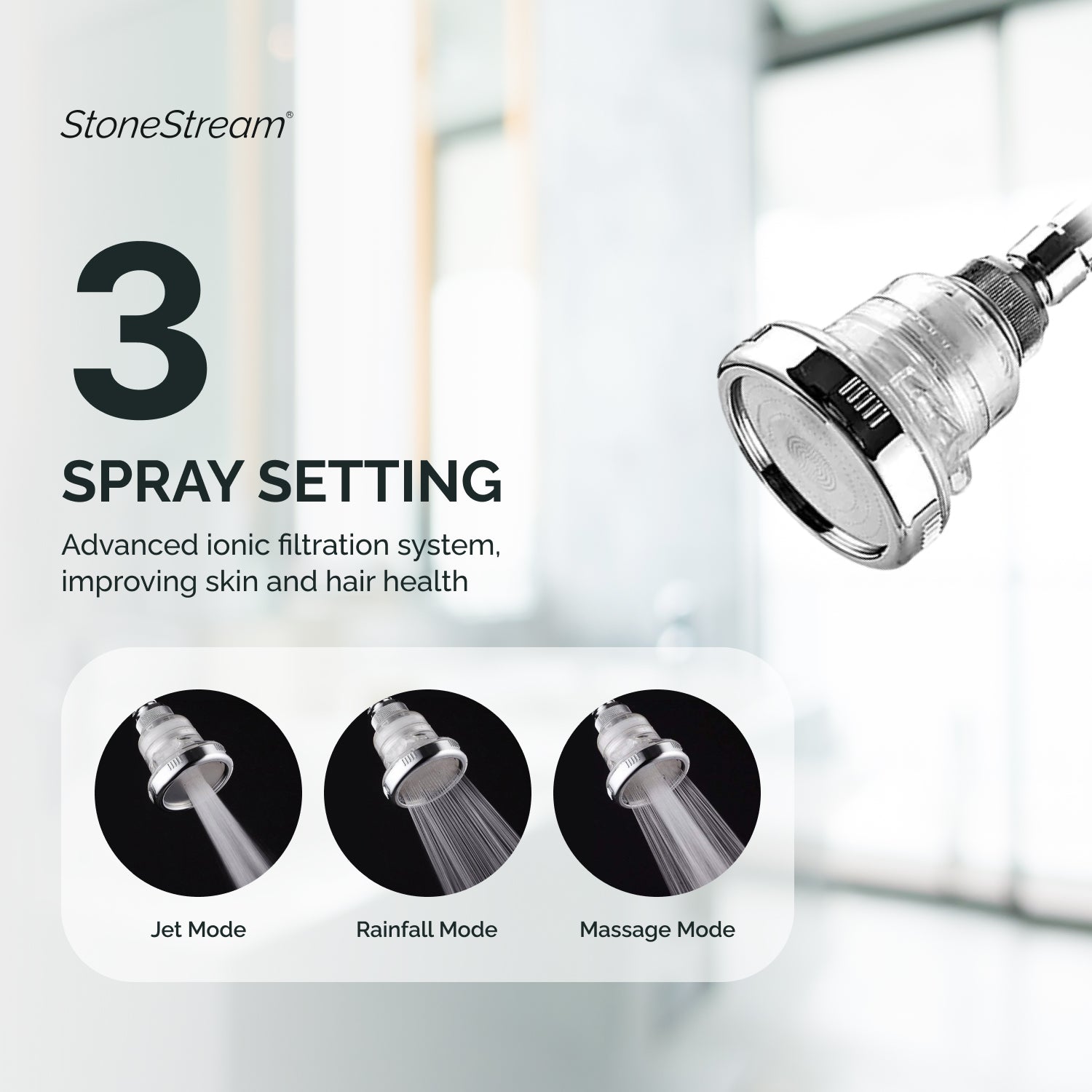 StoneStream®

3
SPRAY SETTING

Advanced ionic filtration system, improving skin and hair health

Jet Mode

Rainfall Mode

Massage Mode